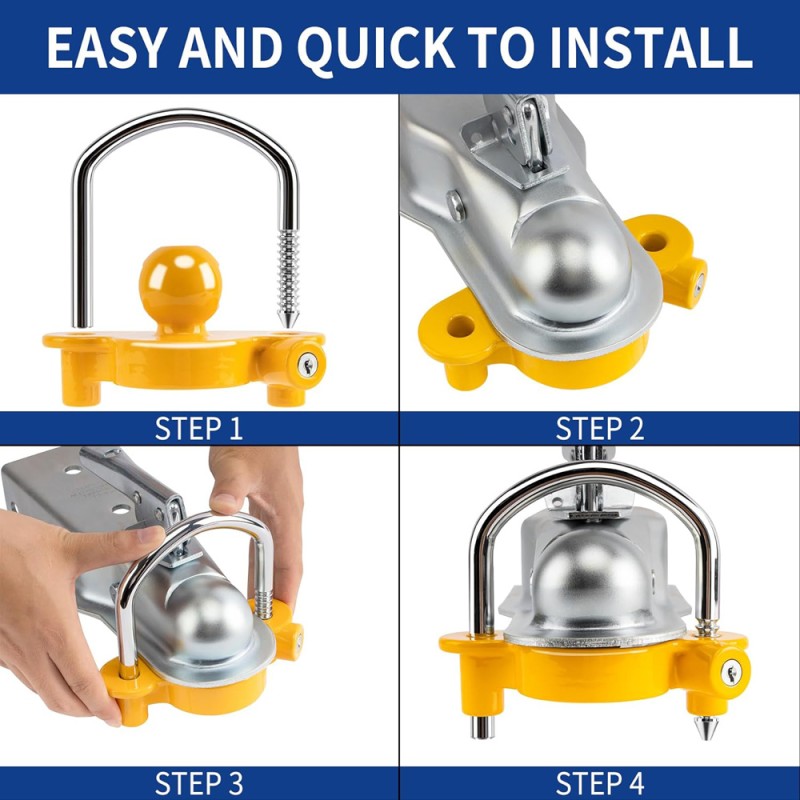 EASY AND QUICK TO INSTALL

STEP 1

STEP 2

STEP 3

STEP 4