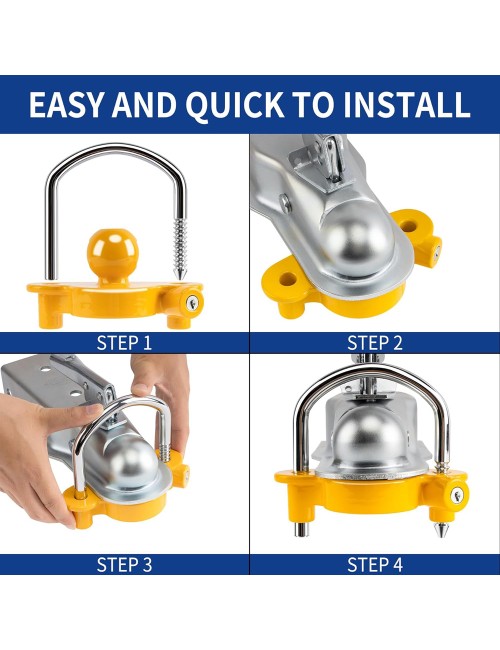 EASY AND QUICK TO INSTALL

STEP 1

STEP 2

STEP 3

STEP 4