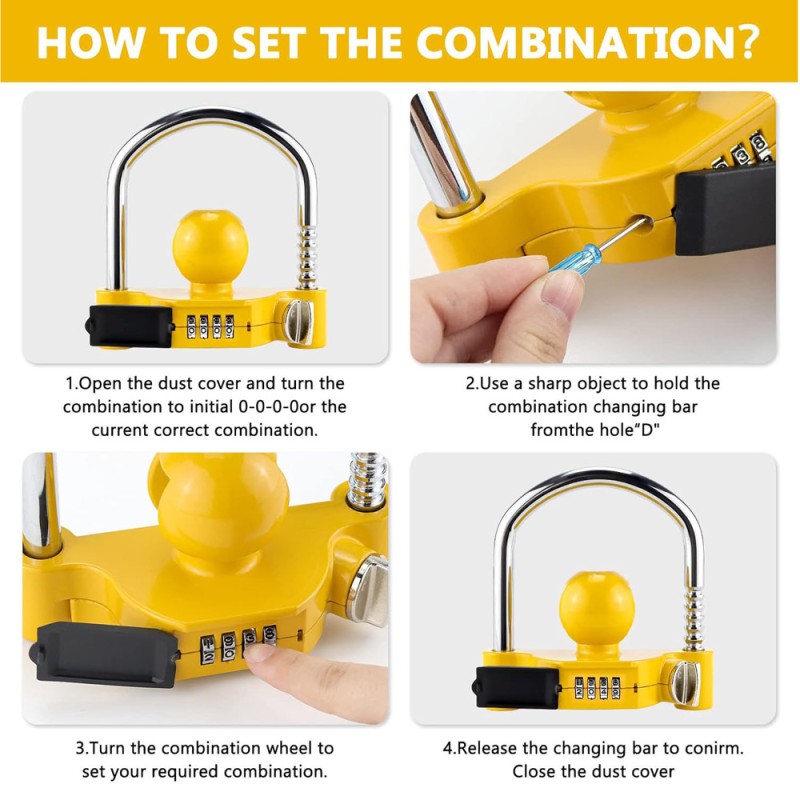 HOW TO SET THE COMBINATION?

1.Open the dust cover and turn the combination to initial 0-0-0-0or the current correct combination.

2.Use a sharp object to hold the combination changing bar fromthe hole"D"

3.Turn the combination wheel to set your required combination.

4.Release the changing bar to conirm. Close the dust cover