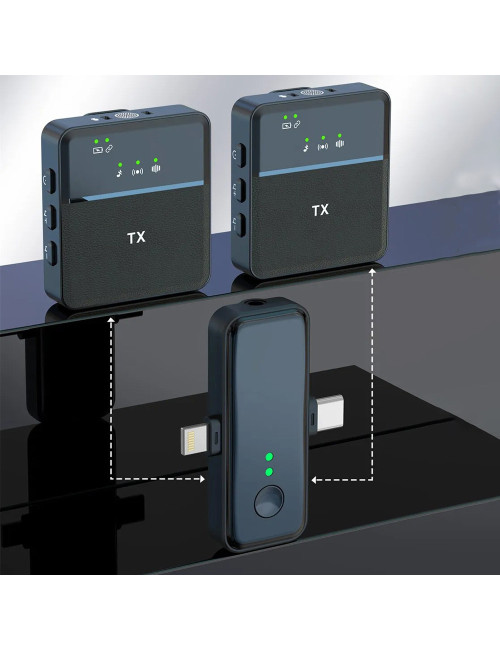 TX

TX