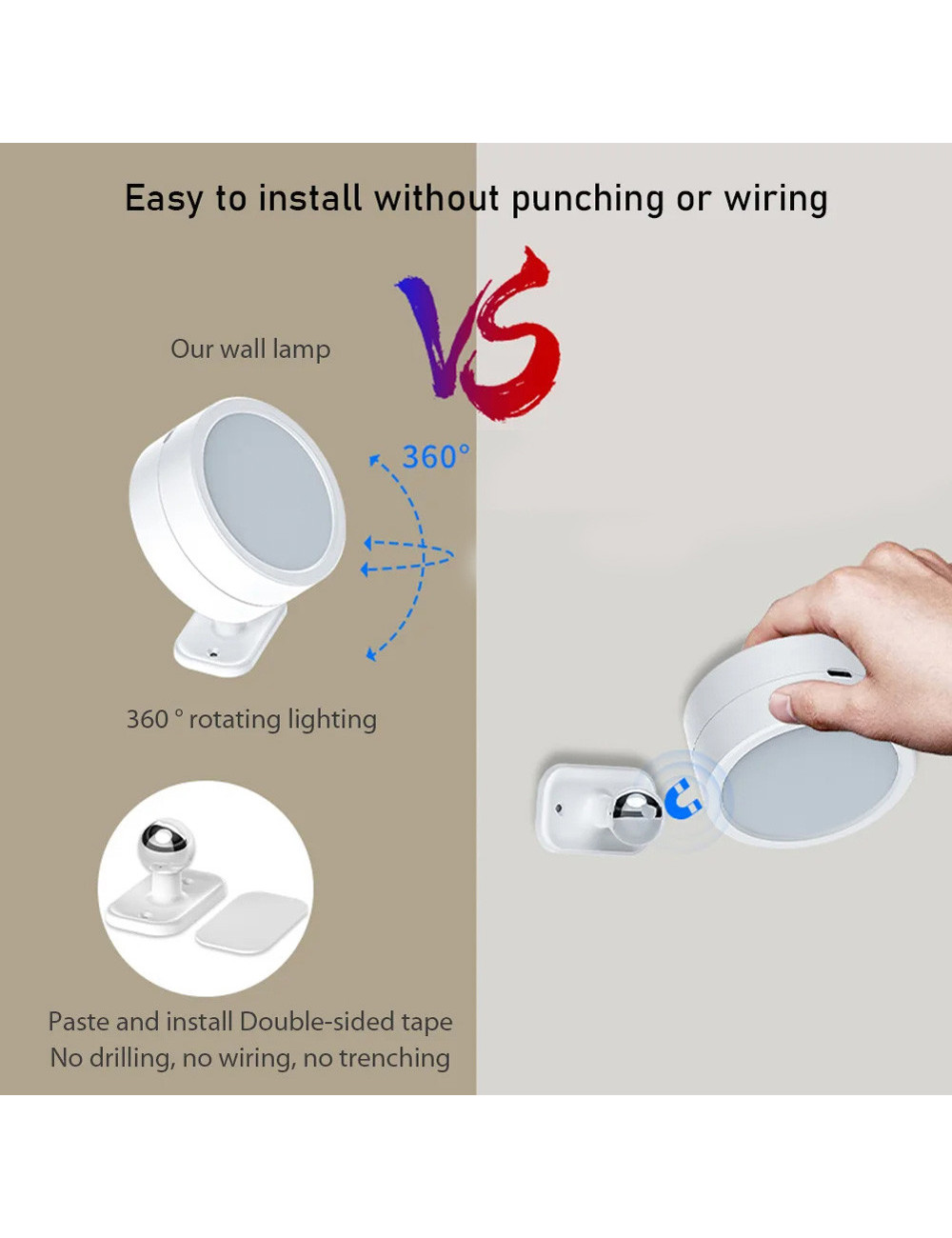 Easy to install without punching or wiring

VS

Our wall lamp

360°

360 ° rotating lighting

Paste and install Double-sided tape
No drilling, no wiring, no trenching