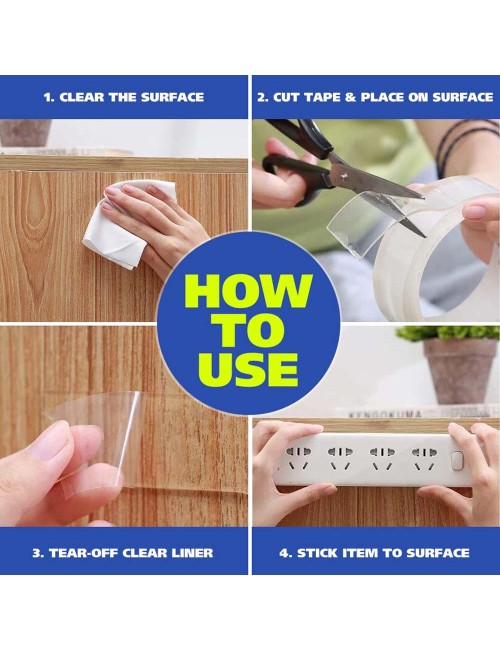 1. CLEAR THE SURFACE

2. CUT TAPE & PLACE ON SURFACE

HOW TO USE

3. TEAR-OFF CLEAR LINER

4. STICK ITEM TO SURFACE