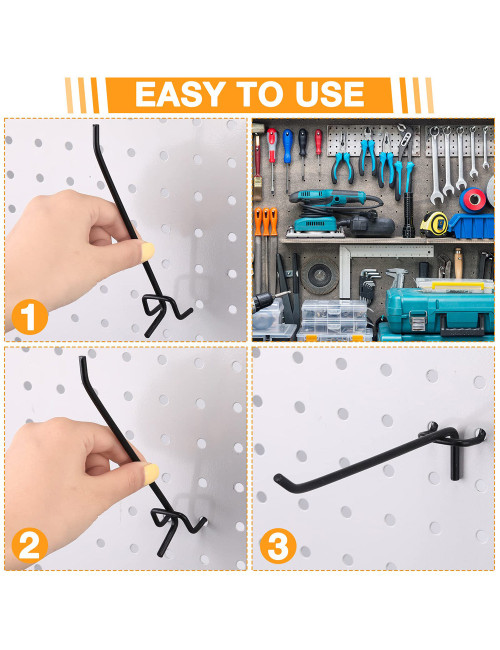 EASY TO USE

1

2

3