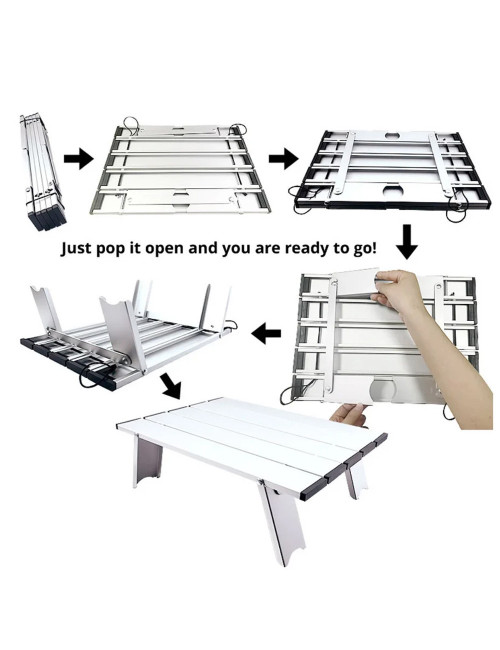 Just pop it open and you are ready to go!