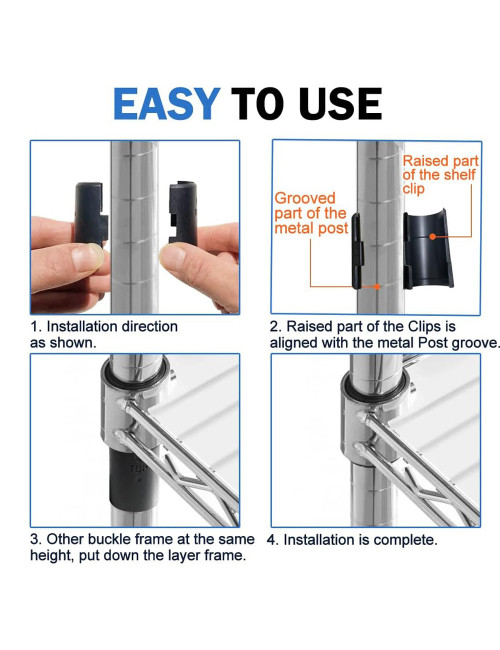 EASY TO USE

Grooved part of the metal post

Raised part of the shelf clip

1. Installation direction as shown.

2. Raised part of the Clips is aligned with the metal Post groove.

TOP

3. Other buckle frame at the same height, put down the layer frame.

4. Installation is complete.