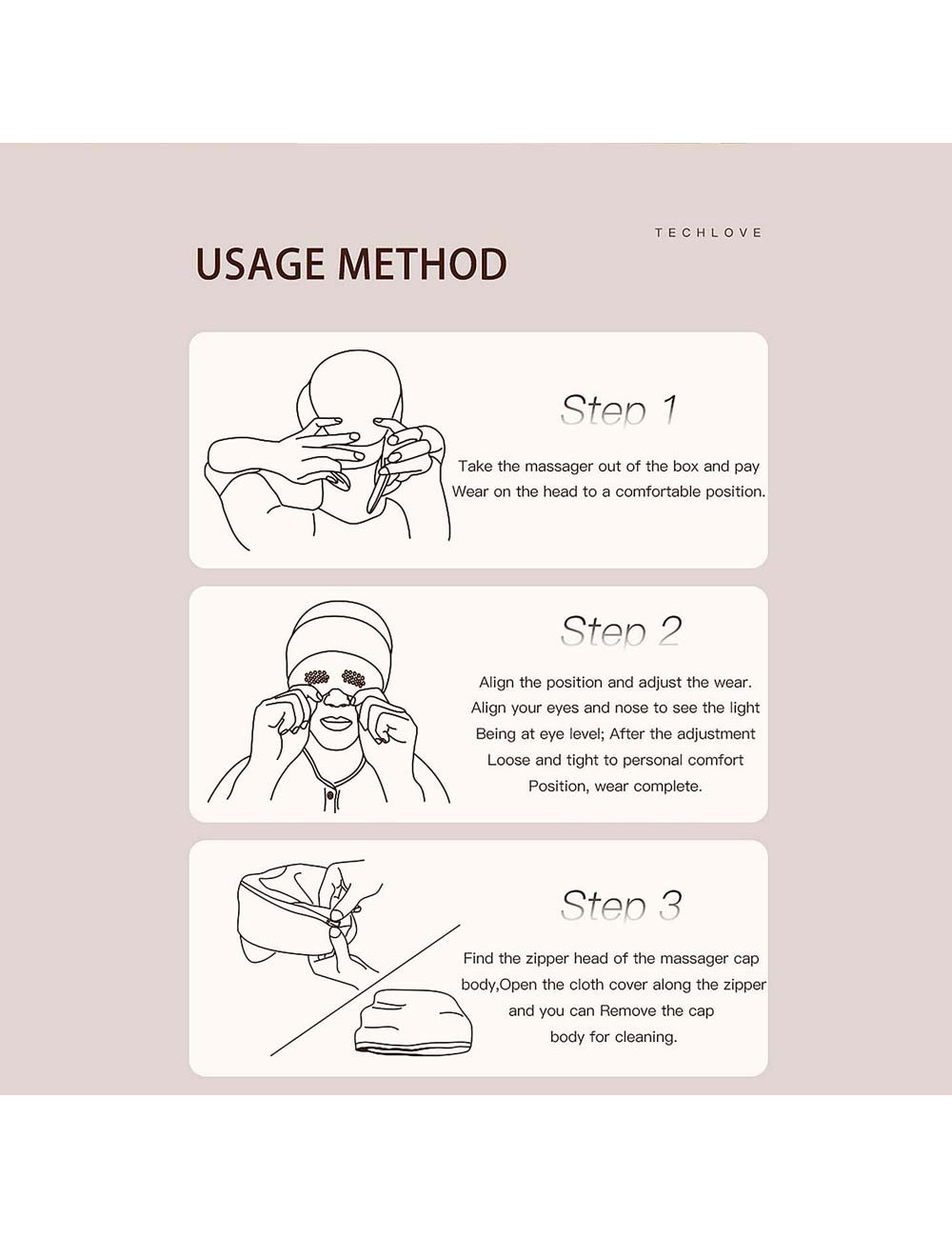 TECHLOVE

USAGE METHOD

Step 1

Take the massager out of the box and pay Wear on the head to a comfortable position.

Step 2

Align the position and adjust the wear. Align your eyes and nose to see the light Being at eye level; After the adjustment Loose and tight to personal comfort Position, wear complete.

Step 3

Find the zipper head of the massager cap body,Open the cloth cover along the zipper and you can Remove the cap body for cleaning.