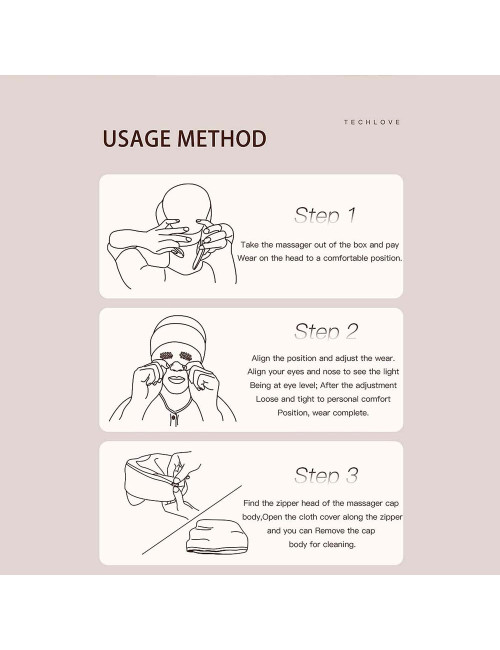 TECHLOVE

USAGE METHOD

Step 1

Take the massager out of the box and pay Wear on the head to a comfortable position.

Step 2

Align the position and adjust the wear. Align your eyes and nose to see the light Being at eye level; After the adjustment Loose and tight to personal comfort Position, wear complete.

Step 3

Find the zipper head of the massager cap body,Open the cloth cover along the zipper and you can Remove the cap body for cleaning.