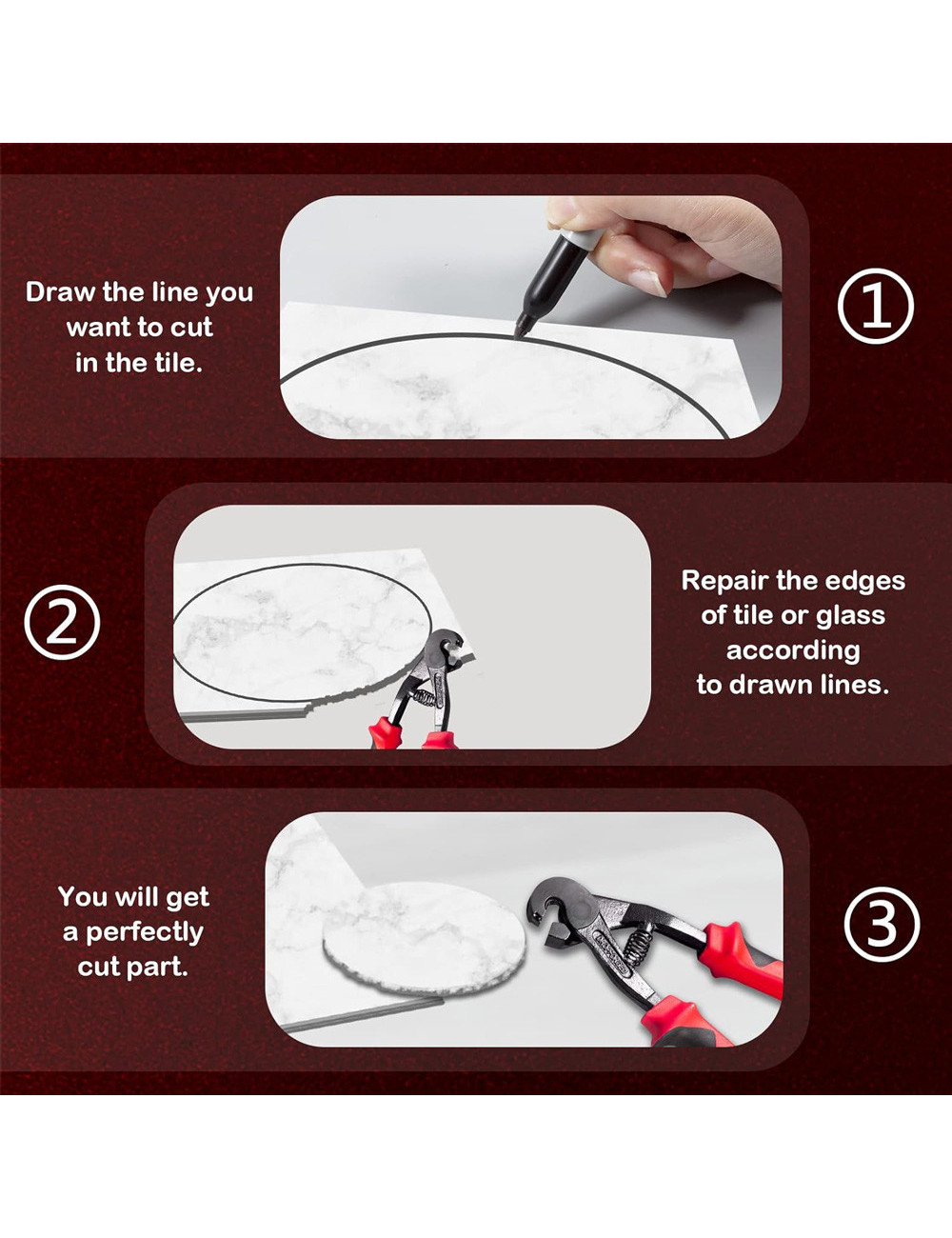 Draw the line you want to cut in the tile.

①

②

Repair the edges of tile or glass according to drawn lines.

You will get a perfectly cut part.

③