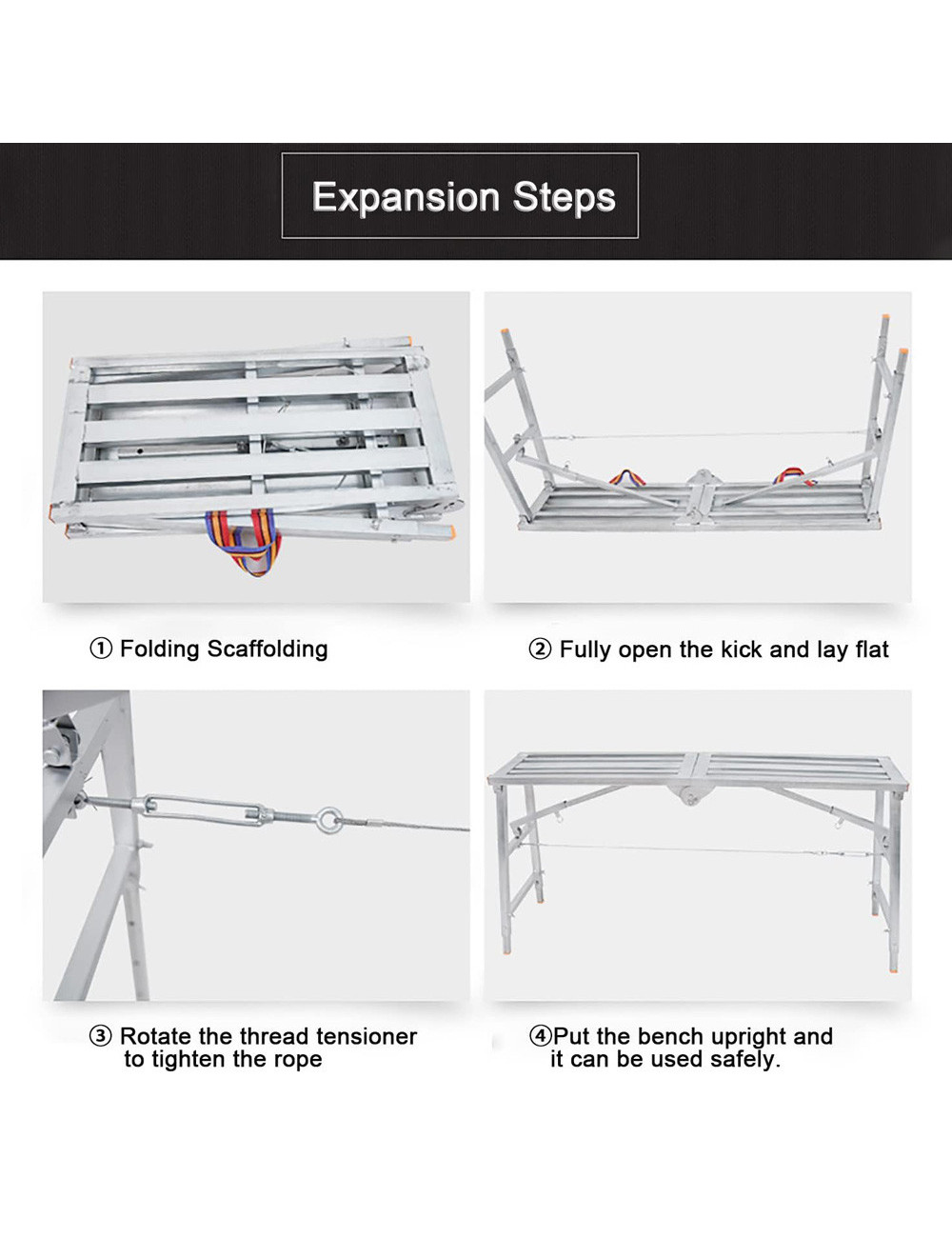 Expansion Steps

① Folding Scaffolding

② Fully open the kick and lay flat

③ Rotate the thread tensioner to tighten the rope

④Put the bench upright and it can be used safely.