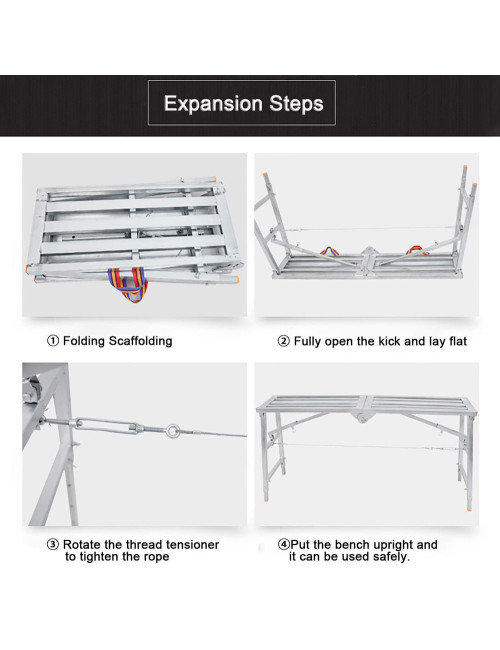 Expansion Steps

① Folding Scaffolding

② Fully open the kick and lay flat

③ Rotate the thread tensioner to tighten the rope

④Put the bench upright and it can be used safely.