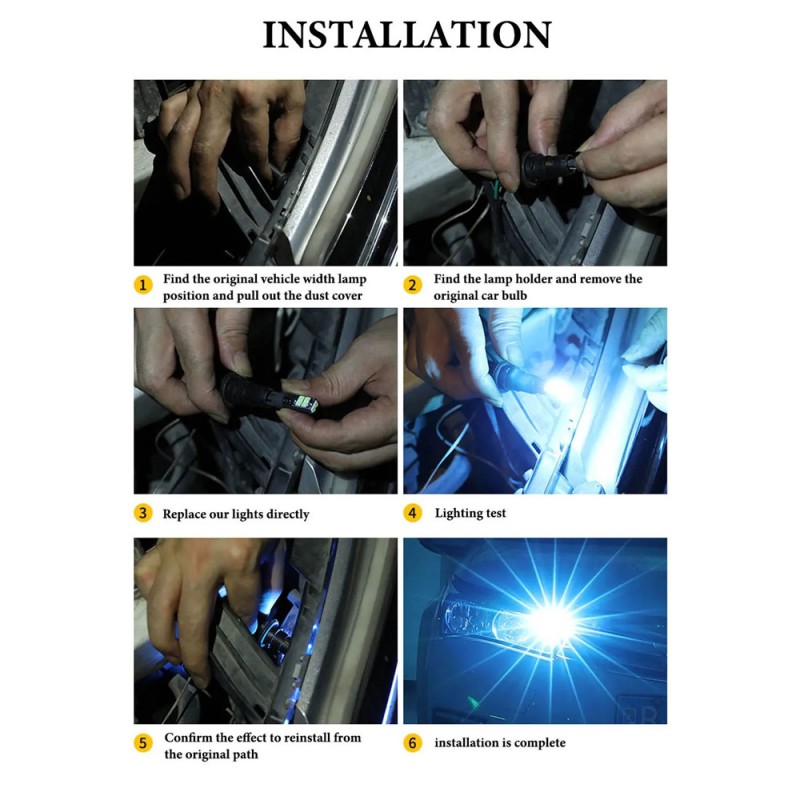 INSTALLATION

1 Find the original vehicle width lamp position and pull out the dust cover

2 Find the lamp holder and remove the original car bulb

3 Replace our lights directly

4 Lighting test

5 Confirm the effect to reinstall from the original path

6 installation is complete