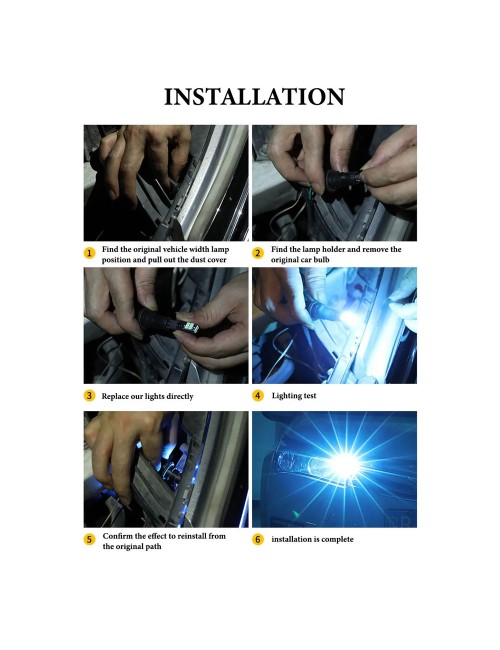 INSTALLATION

1 Find the original vehicle width lamp position and pull out the dust cover

2 Find the lamp holder and remove the original car bulb

3 Replace our lights directly

4 Lighting test

5 Confirm the effect to reinstall from the original path

6 installation is complete