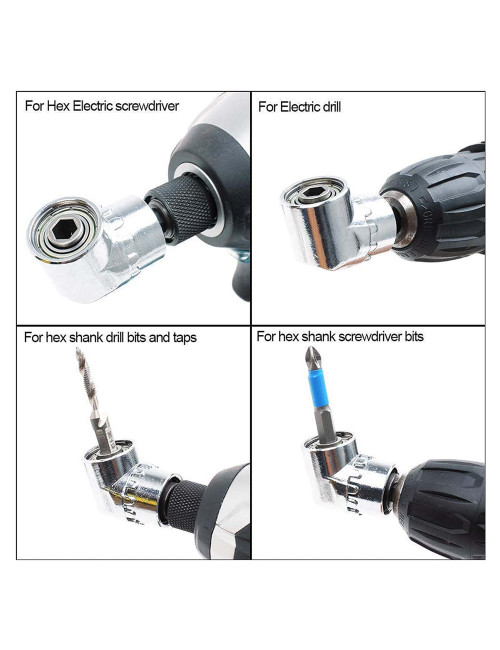 For Hex Electric screwdriver

For Electric drill

For hex shank drill bits and taps

For hex shank screwdriver bits