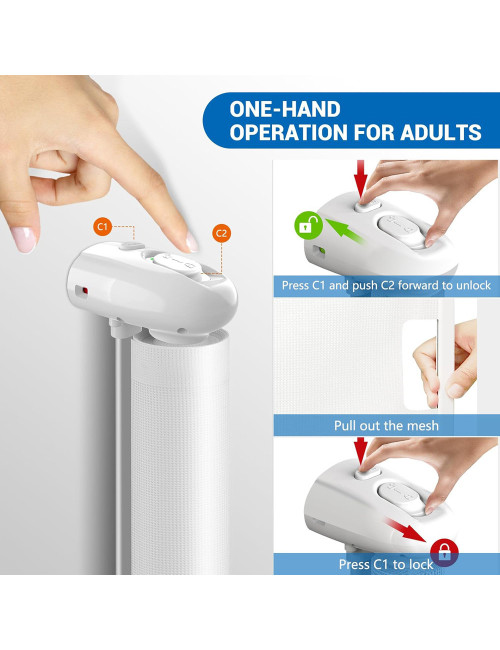 ONE-HAND
OPERATION FOR ADULTS

C1

C2

Press C1 and push C2 forward to unlock

Pull out the mesh

Press C1 to lock