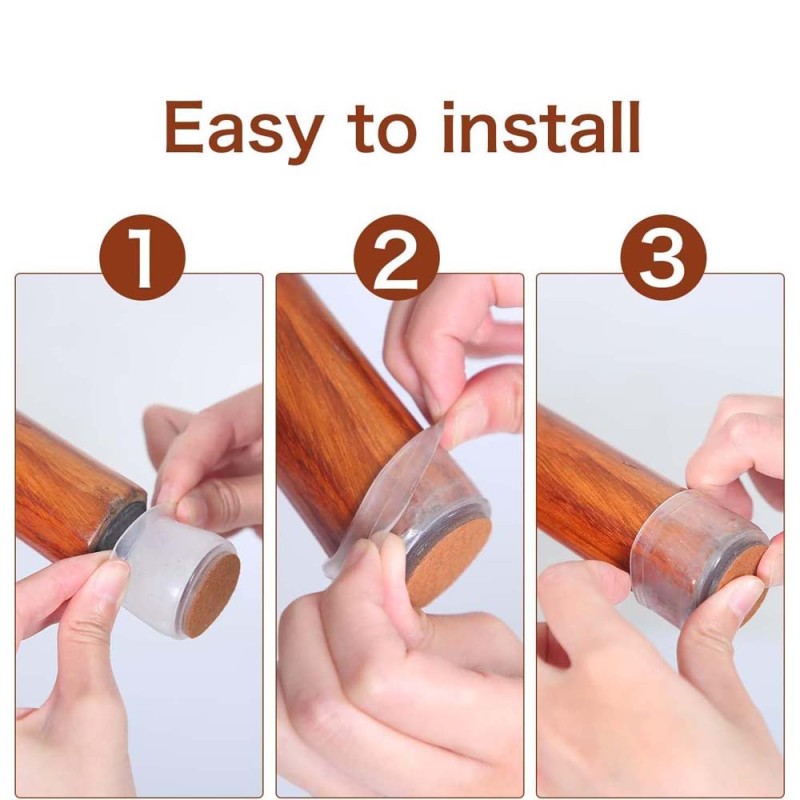 Easy to install

1

2

3