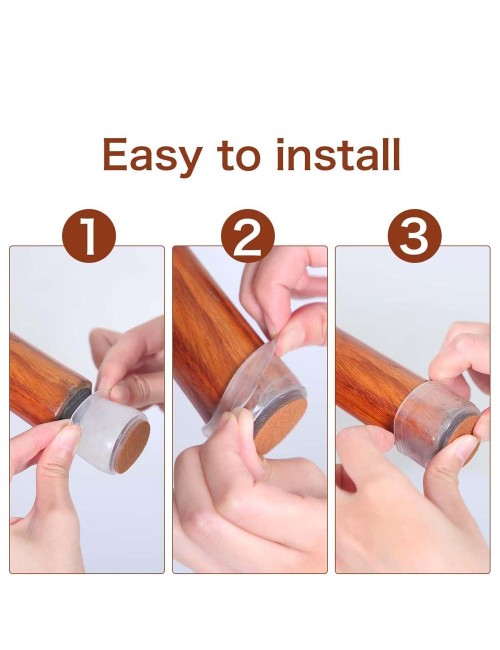 Easy to install

1

2

3