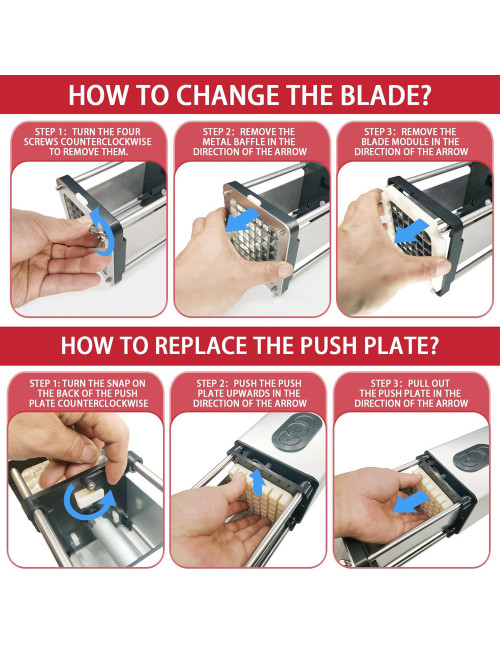 HOW TO CHANGE THE BLADE?

STEP 1: TURN THE FOUR SCREWS COUNTERCLOCKWISE TO REMOVE THEM.

STEP 2: REMOVE THE METAL BAFFLE IN THE DIRECTION OF THE ARROW

STEP 3: REMOVE THE BLADE MODULE IN THE DIRECTION OF THE ARROW

HOW TO REPLACE THE PUSH PLATE?

STEP 1: TURN THE SNAP ON THE BACK OF THE PUSH PLATE COUNTERCLOCKWISE

STEP 2: PUSH THE PUSH PLATE UPWARDS IN THE DIRECTION OF THE ARROW

STEP 3: PULL OUT THE PUSH PLATE IN THE DIRECTION OF THE ARROW