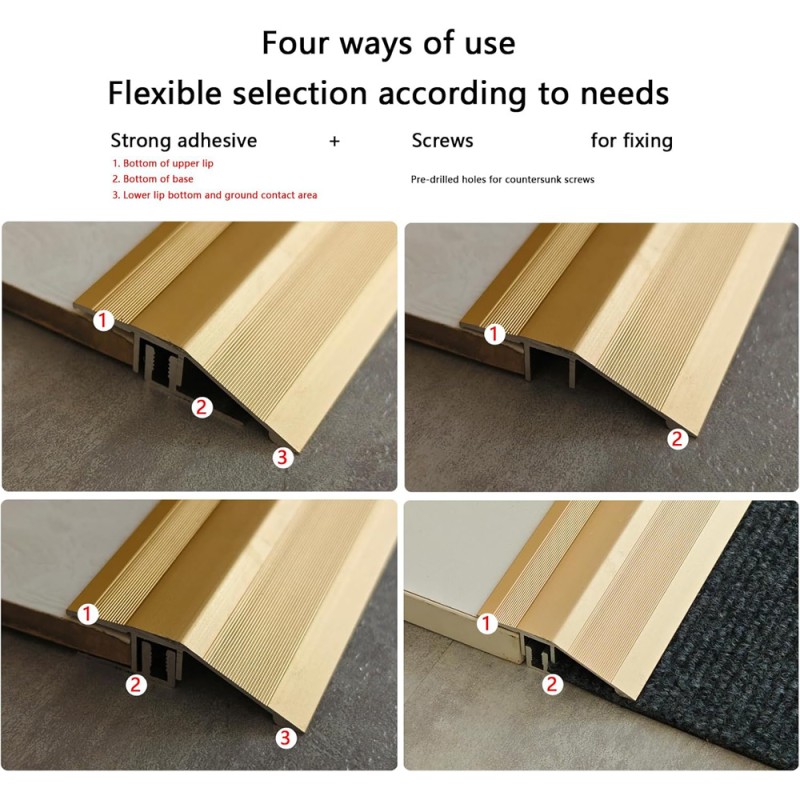 Four ways of use

Flexible selection according to needs

Strong adhesive + Screws for fixing

1. Bottom of upper lip
2. Bottom of base
3. Lower lip bottom and ground contact area

Pre-drilled holes for countersunk screws

1
2
3

1
2

1
2
3

1
2