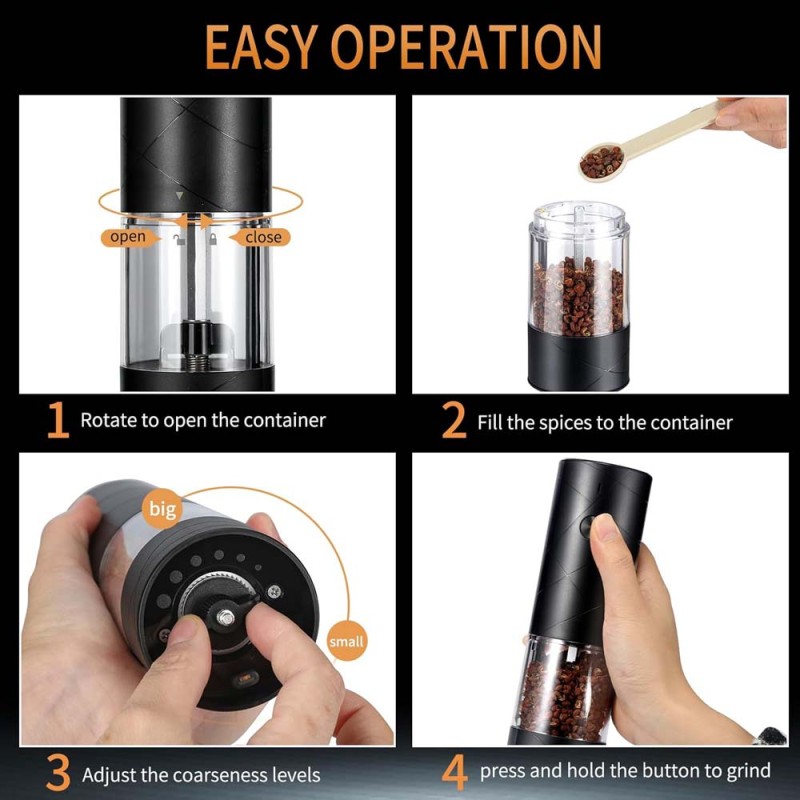 EASY OPERATION

open
close

1 Rotate to open the container

2 Fill the spices to the container

big
small

3 Adjust the coarseness levels

4 press and hold the button to grind