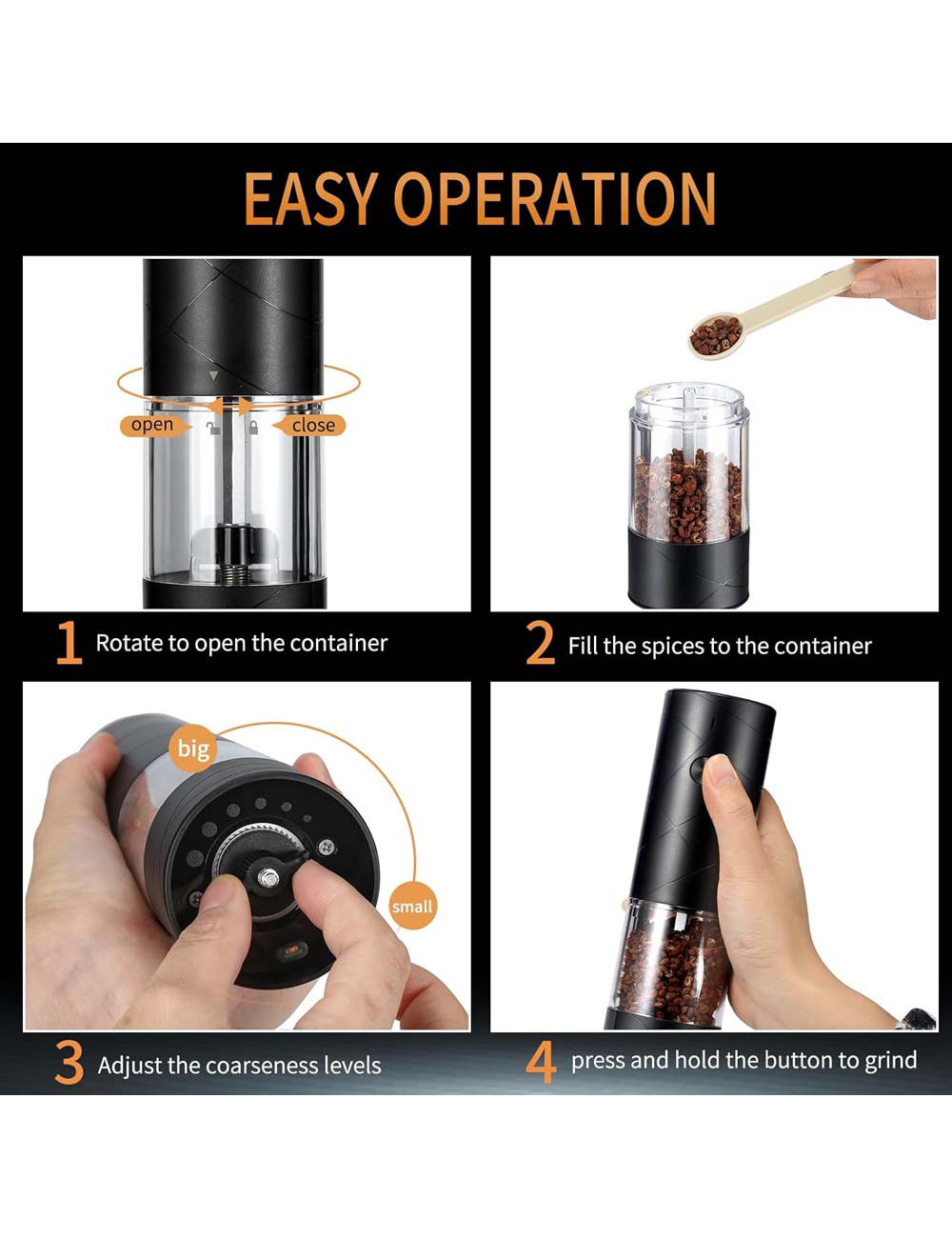 EASY OPERATION

open

close

1 Rotate to open the container

2 Fill the spices to the container

big

small

3 Adjust the coarseness levels

4 press and hold the button to grind