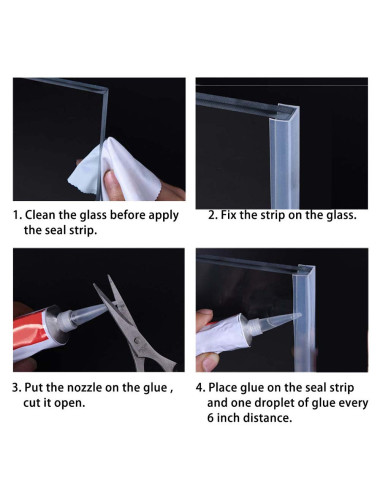 1. Clean the glass before apply the seal strip.

2. Fix the strip on the glass.

3. Put the nozzle on the glue , cut it open.

4. Place glue on the seal strip and one droplet of glue every 6 inch distance.