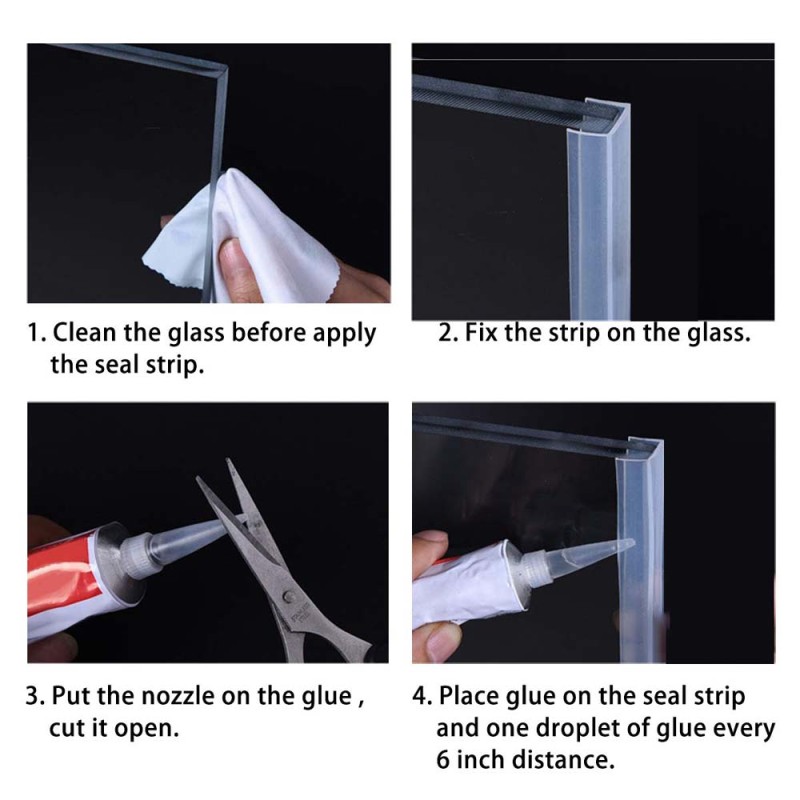 1. Clean the glass before apply the seal strip.

2. Fix the strip on the glass.

3. Put the nozzle on the glue , cut it open.

4. Place glue on the seal strip and one droplet of glue every 6 inch distance.