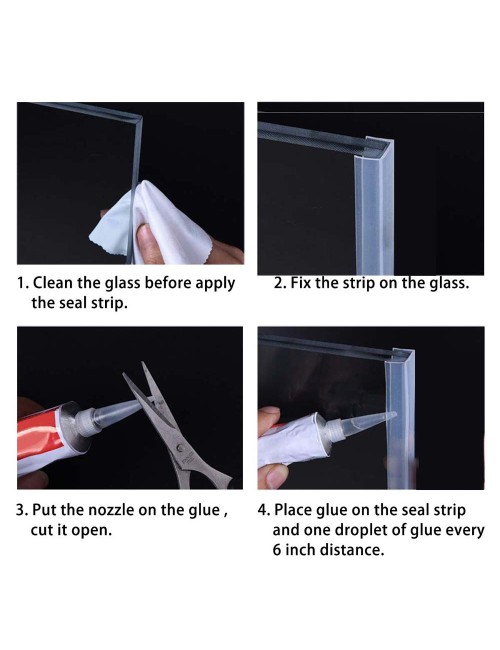 1. Clean the glass before apply the seal strip.

2. Fix the strip on the glass.

3. Put the nozzle on the glue , cut it open.

4. Place glue on the seal strip and one droplet of glue every 6 inch distance.