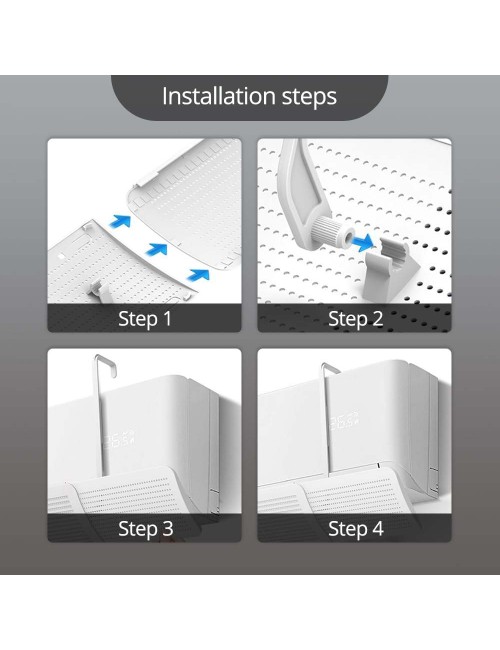 Installation steps

Step 1

Step 2

Step 3

Step 4