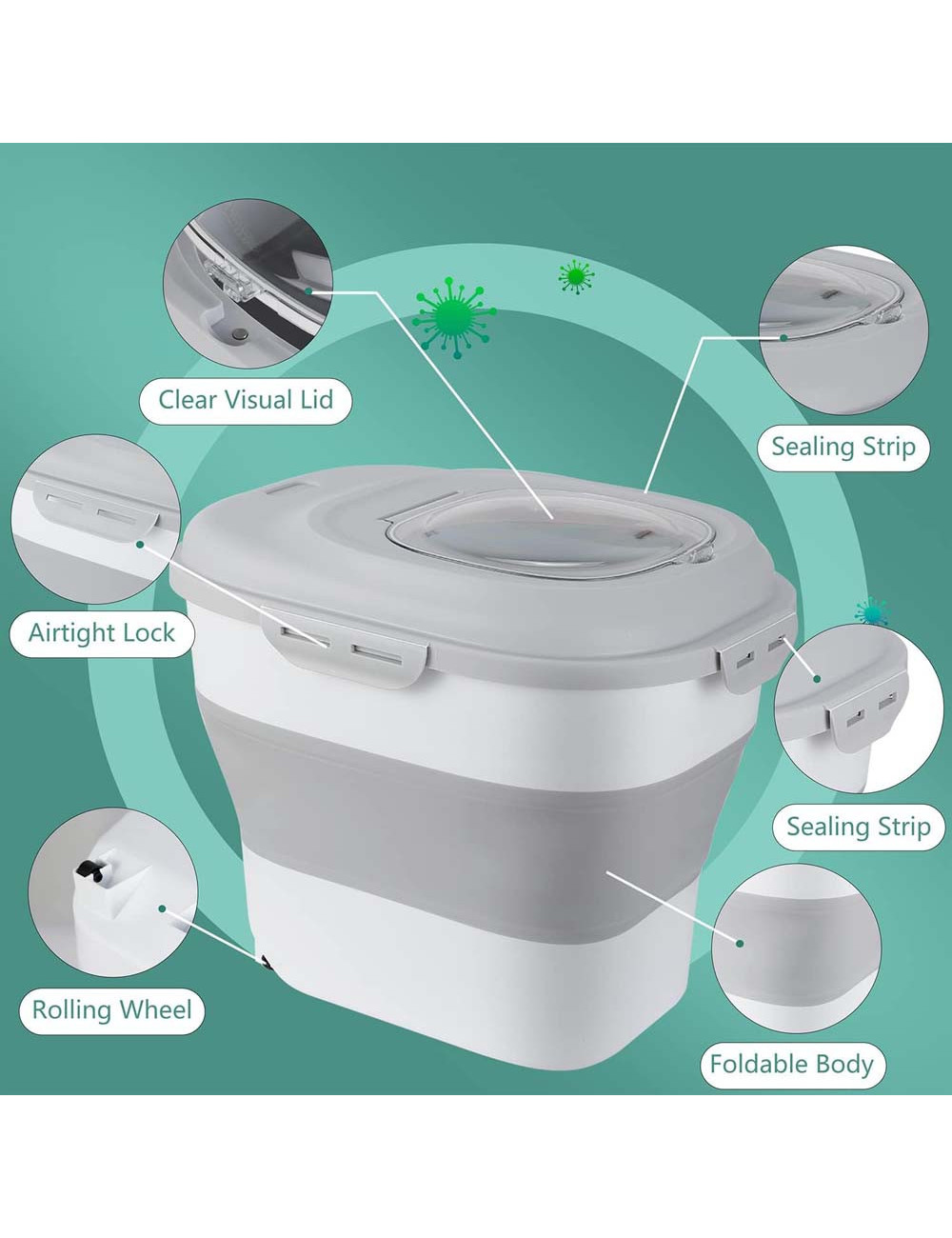 Clear Visual Lid

Sealing Strip

Airtight Lock

Sealing Strip

Rolling Wheel

Foldable Body