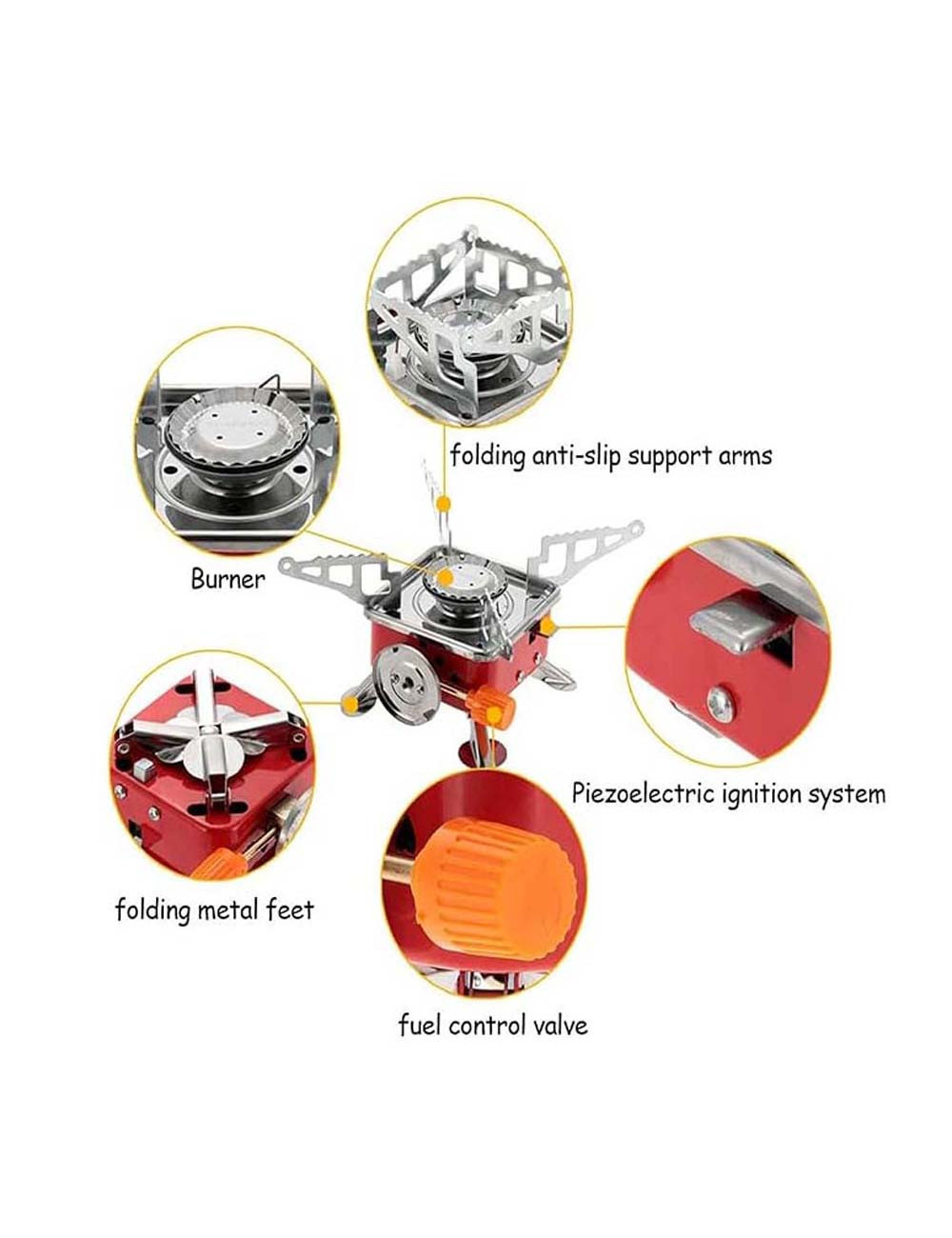 folding anti-slip support arms

Burner

Piezoelectric ignition system

folding metal feet

fuel control valve