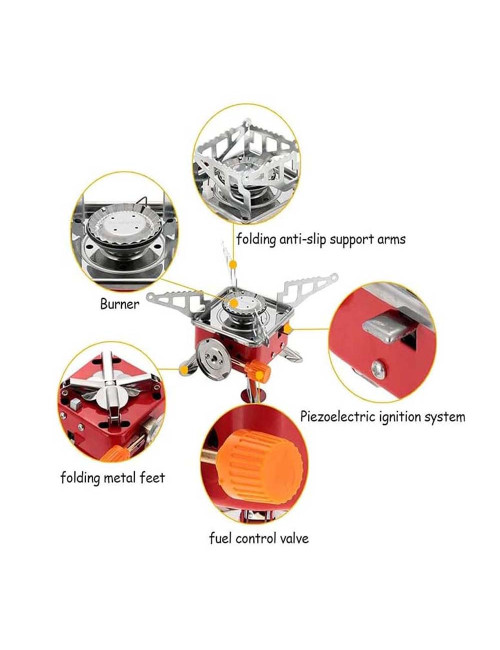 folding anti-slip support arms

Burner

Piezoelectric ignition system

folding metal feet

fuel control valve