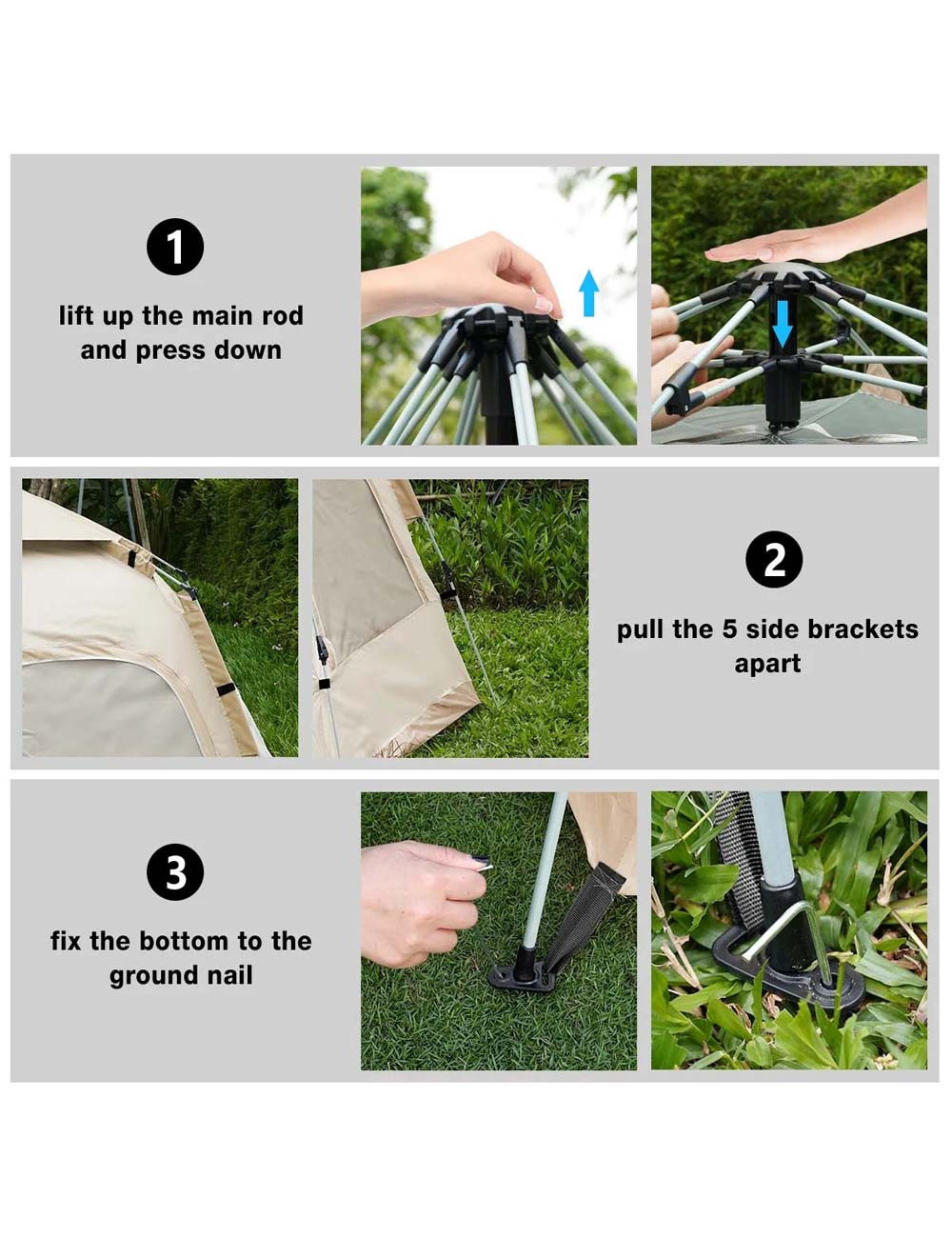 1

lift up the main rod and press down

2

pull the 5 side brackets apart

3

fix the bottom to the ground nail