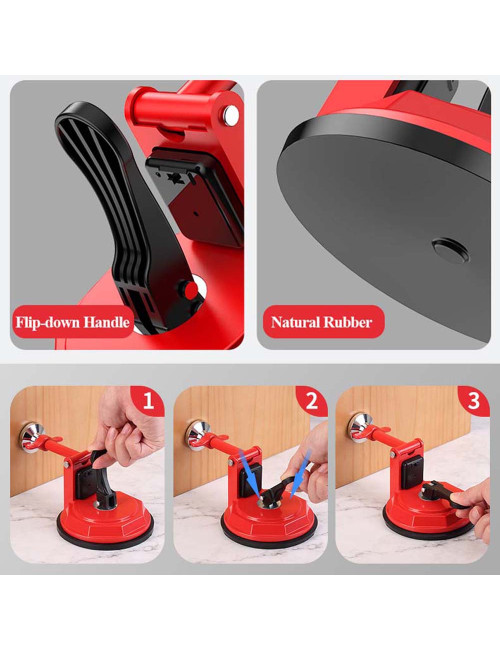 Flip-down Handle

Natural Rubber

1

2

3