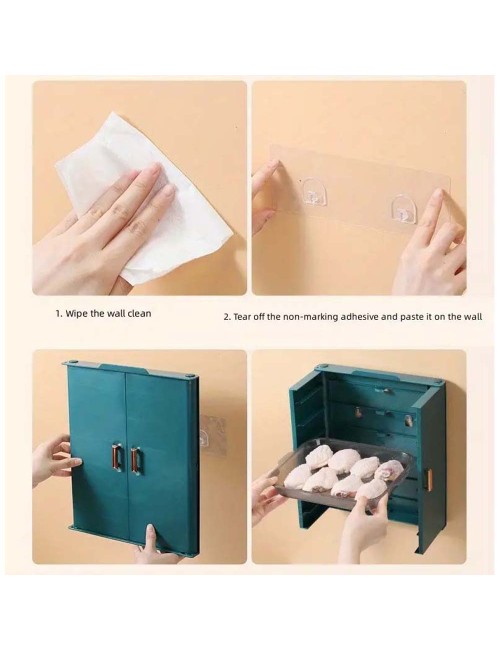 1. Wipe the wall clean

2. Tear off the non-marking adhesive and paste it on the wall