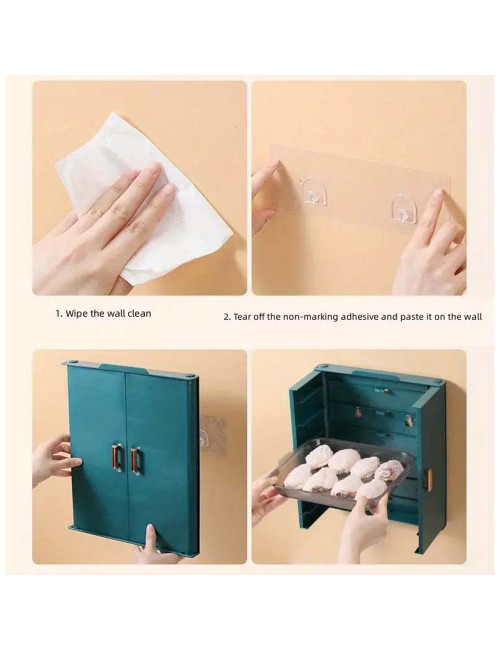 1. Wipe the wall clean

2. Tear off the non-marking adhesive and paste it on the wall