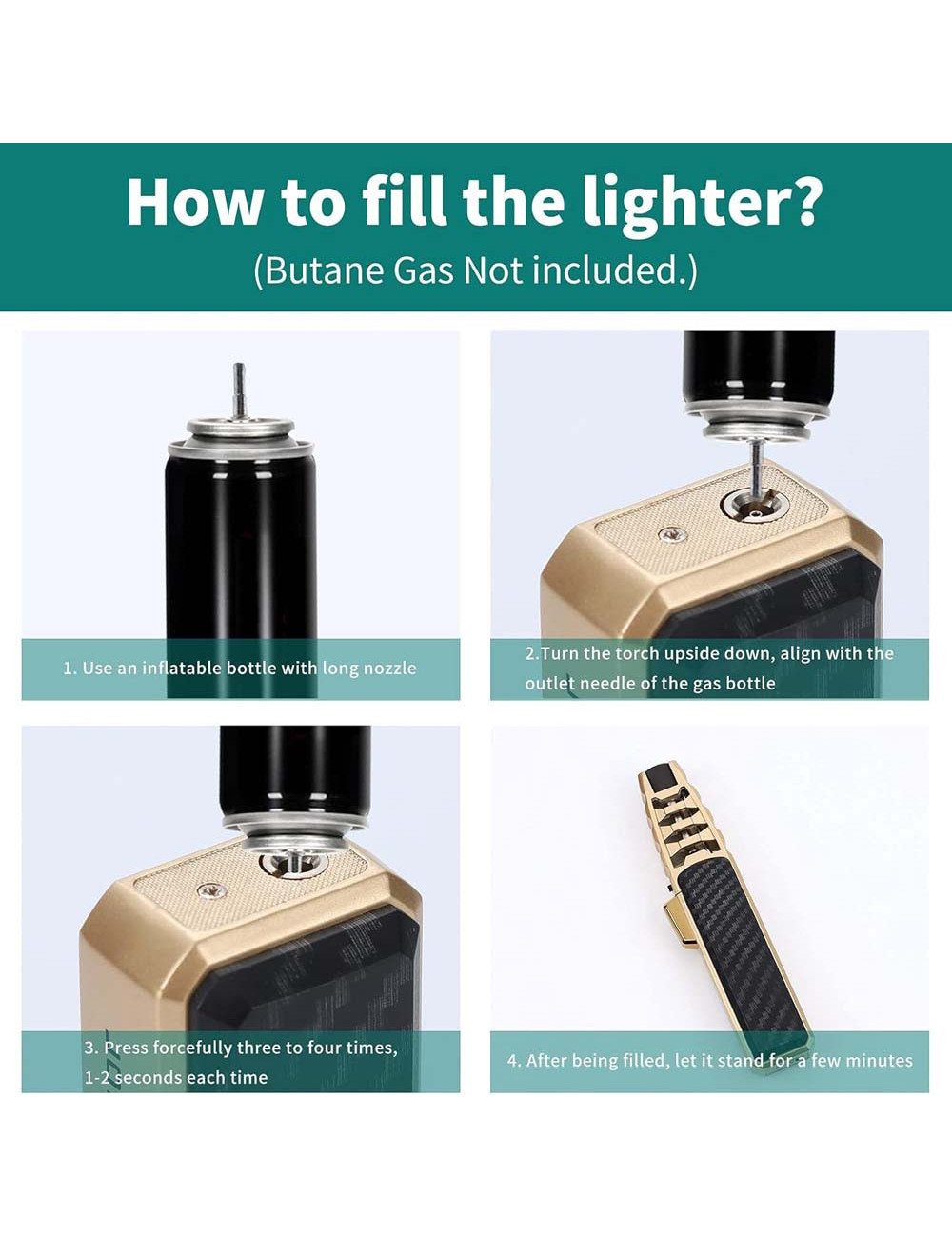 How to fill the lighter?
(Butane Gas Not included.)

1. Use an inflatable bottle with long nozzle

2.Turn the torch upside down, align with the outlet needle of the gas bottle

3. Press forcefully three to four times, 1-2 seconds each time

4. After being filled, let it stand for a few minutes