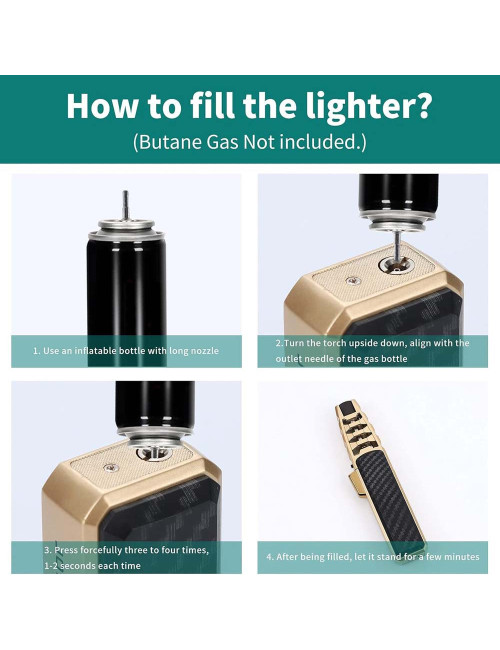 How to fill the lighter?
(Butane Gas Not included.)

1. Use an inflatable bottle with long nozzle

2.Turn the torch upside down, align with the outlet needle of the gas bottle

3. Press forcefully three to four times, 1-2 seconds each time

4. After being filled, let it stand for a few minutes