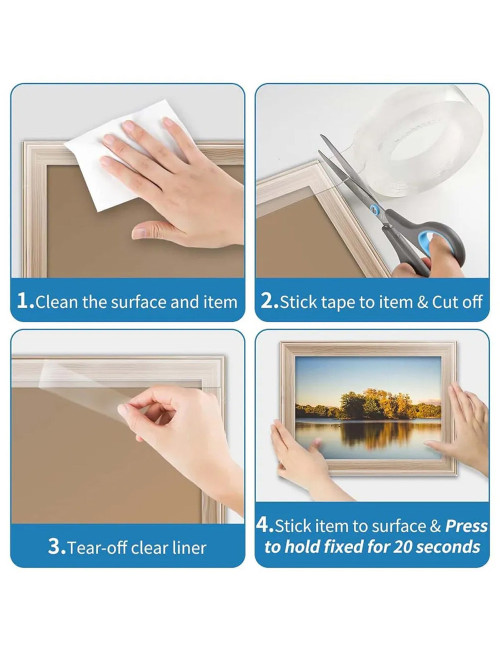 1.Clean the surface and item

2.Stick tape to item & Cut off

3.Tear-off clear liner

4.Stick item to surface & Press to hold fixed for 20 seconds