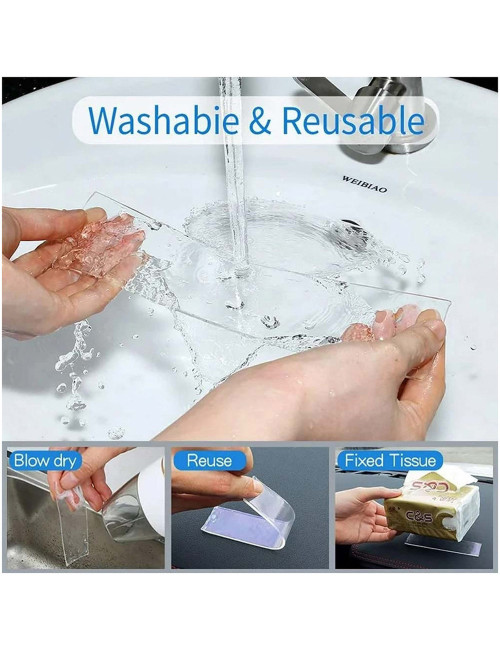 Washabie & Reusable

WEIBIAO

Blow dry

Reuse

Fixed Tissue

C&S

C&S