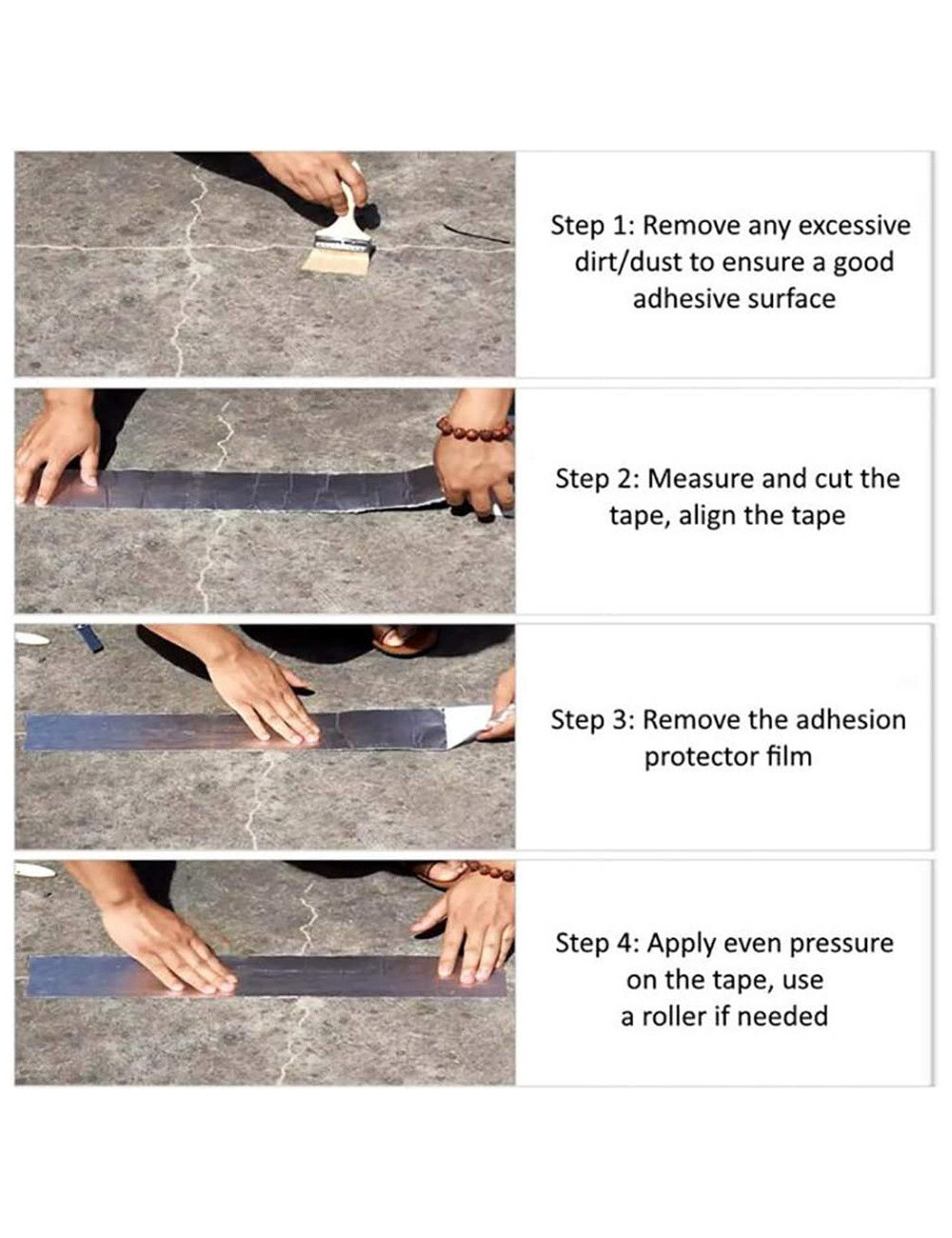 Step 1: Remove any excessive dirt/dust to ensure a good adhesive surface

Step 2: Measure and cut the tape, align the tape

Step 3: Remove the adhesion protector film

Step 4: Apply even pressure on the tape, use a roller if needed