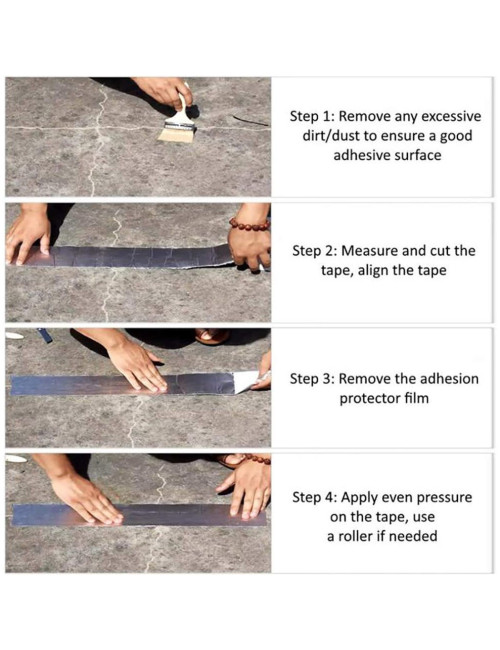 Step 1: Remove any excessive dirt/dust to ensure a good adhesive surface

Step 2: Measure and cut the tape, align the tape

Step 3: Remove the adhesion protector film

Step 4: Apply even pressure on the tape, use a roller if needed