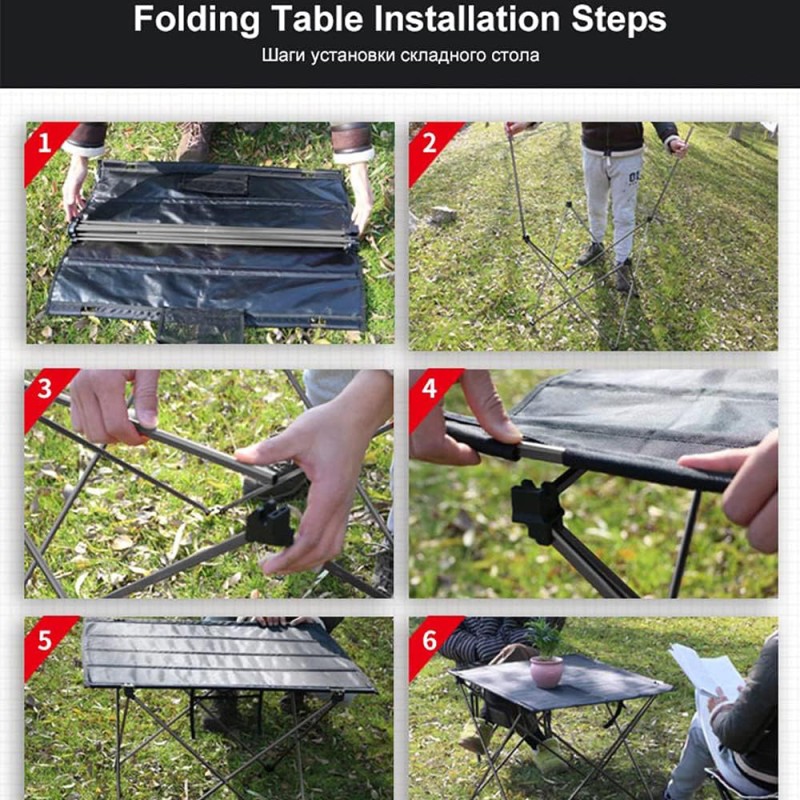 Folding Table Installation Steps
Шаги установки складного стола

1

2

3

4

5

6