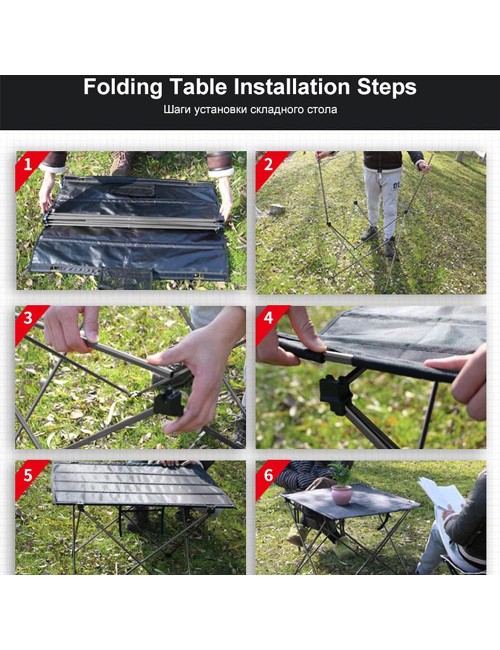 Folding Table Installation Steps

Шаги установки складного стола

1

2

3

4

5

6