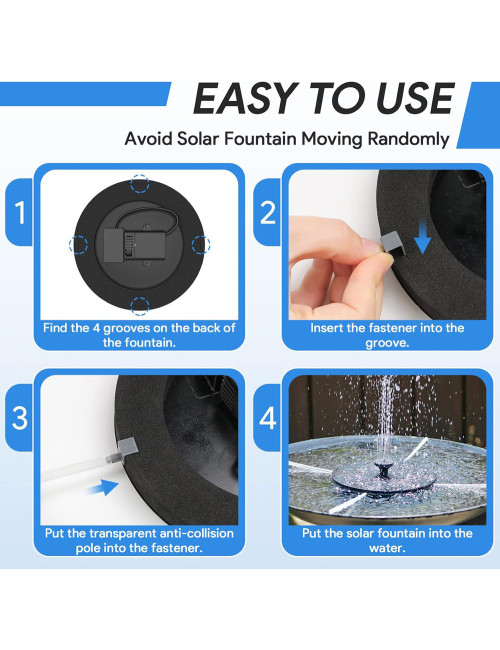 EASY TO USE

Avoid Solar Fountain Moving Randomly

1

Find the 4 grooves on the back of the fountain.

2

Insert the fastener into the groove.

3

Put the transparent anti-collision pole into the fastener.

4

Put the solar fountain into the water.