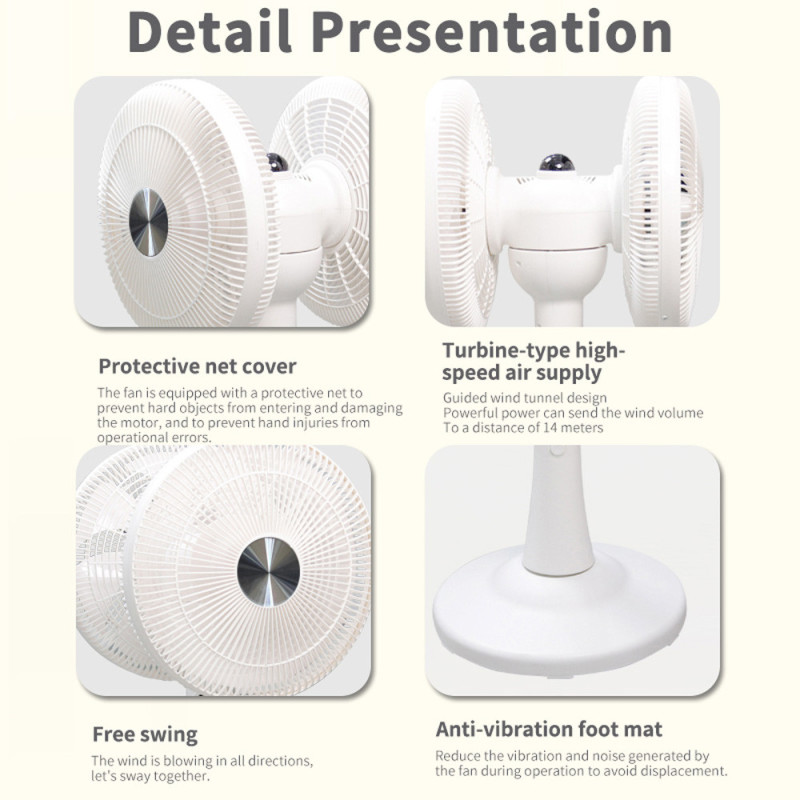 Detail Presentation

Protective net cover

The fan is equipped with a protective net to prevent hard objects from entering and damaging the motor, and to prevent hand injuries from operational errors.

Turbine-type high-speed air supply

Guided wind tunnel design
Powerful power can send the wind volume
To a distance of 14 meters

Free swing

The wind is blowing in all directions, let's sway together.

Anti-vibration foot mat

Reduce the vibration and noise generated by the fan during operation to avoid displacement.