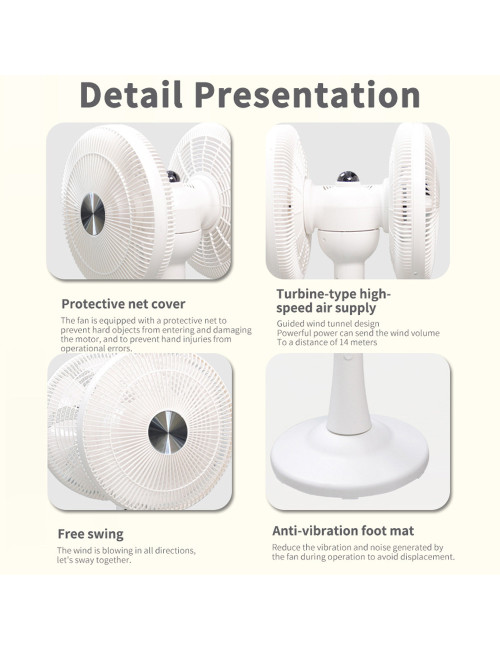 Detail Presentation

Protective net cover

The fan is equipped with a protective net to prevent hard objects from entering and damaging the motor, and to prevent hand injuries from operational errors.

Turbine-type high-speed air supply

Guided wind tunnel design
Powerful power can send the wind volume
To a distance of 14 meters

Free swing

The wind is blowing in all directions, let's sway together.

Anti-vibration foot mat

Reduce the vibration and noise generated by the fan during operation to avoid displacement.