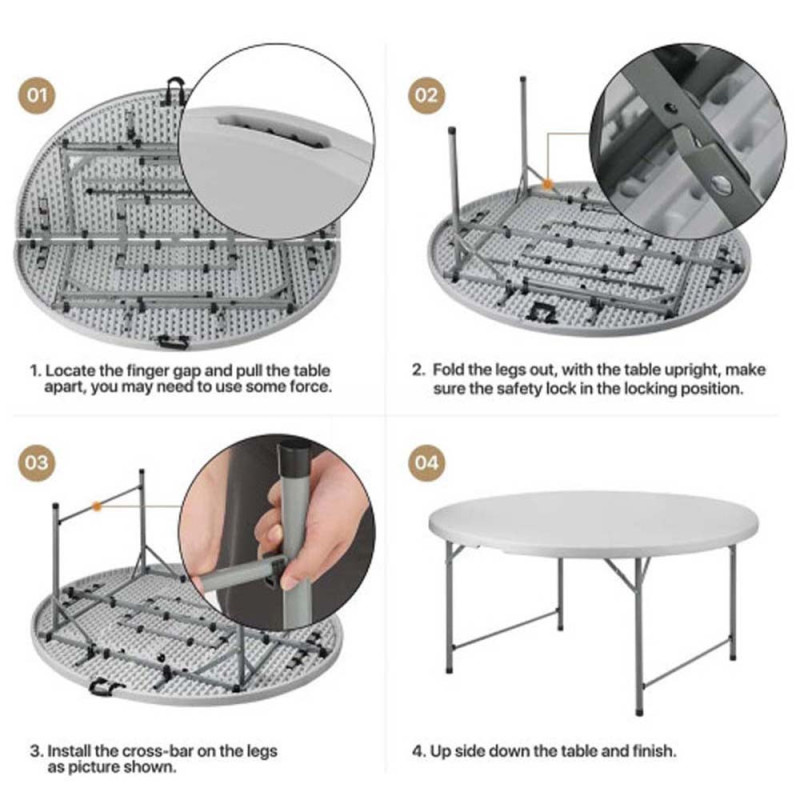 01

1. Locate the finger gap and pull the table apart, you may need to use some force.

02

2. Fold the legs out, with the table upright, make sure the safety lock in the locking position.

03

3. Install the cross-bar on the legs as picture shown.

04

4. Up side down the table and finish.