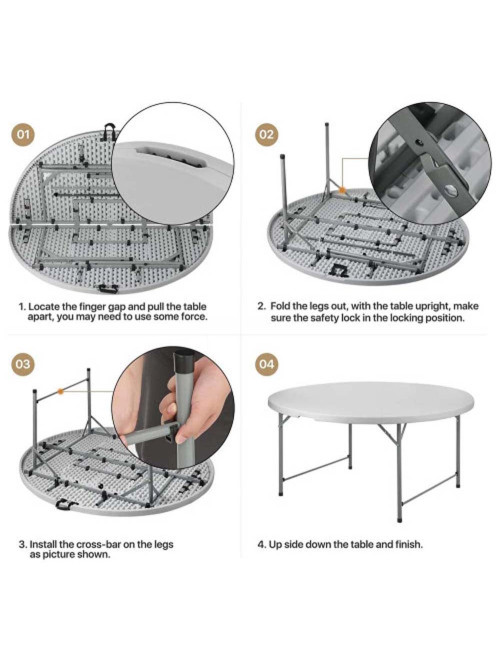 01

1. Locate the finger gap and pull the table apart, you may need to use some force.

02

2. Fold the legs out, with the table upright, make sure the safety lock in the locking position.

03

3. Install the cross-bar on the legs as picture shown.

04

4. Up side down the table and finish.