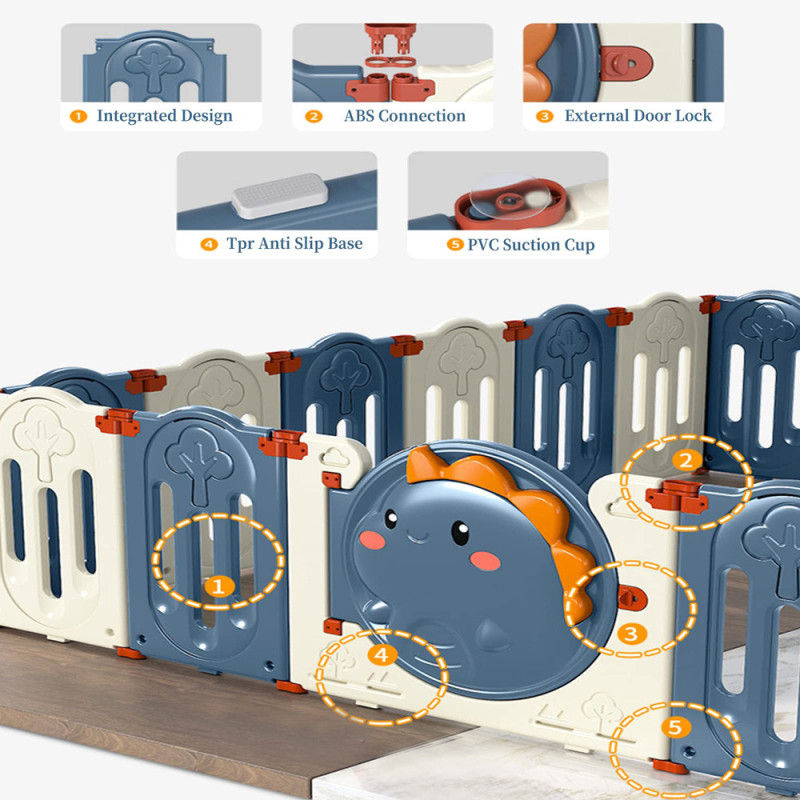 1 Integrated Design
2 ABS Connection
3 External Door Lock
4 Tpr Anti Slip Base
5 PVC Suction Cup

2
1
3
4
5