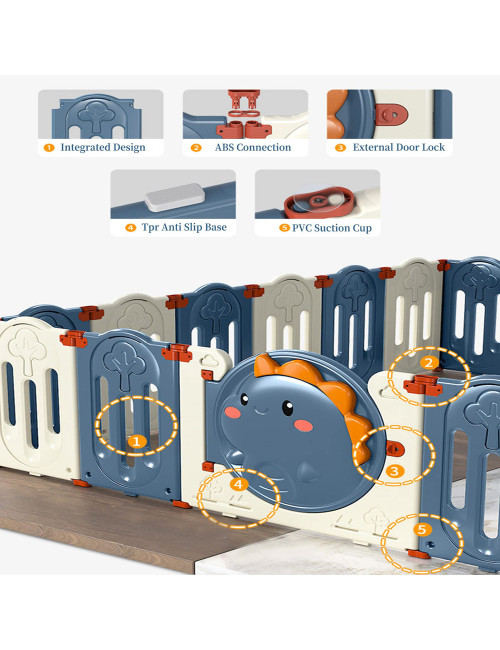 1 Integrated Design
2 ABS Connection
3 External Door Lock
4 Tpr Anti Slip Base
5 PVC Suction Cup

2
1
3
4
5